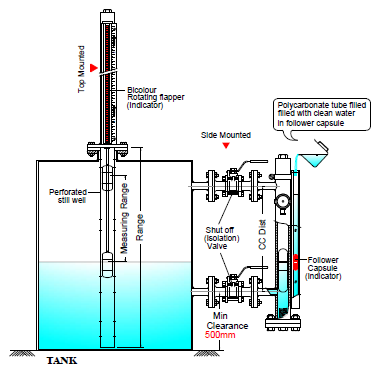 Top Mounted

Bicolour
Rotating flapper
(Indicator)

Polycarbonate tube filled
filled with clean water
In follower capsule

Side Mounted

Perforated
still well

Measuring Range

Range

Shut off
(Isolation)
Valve

CC Dist

Follower
Capsule
(Indicator)

Min
Clearance
500mm

TANK